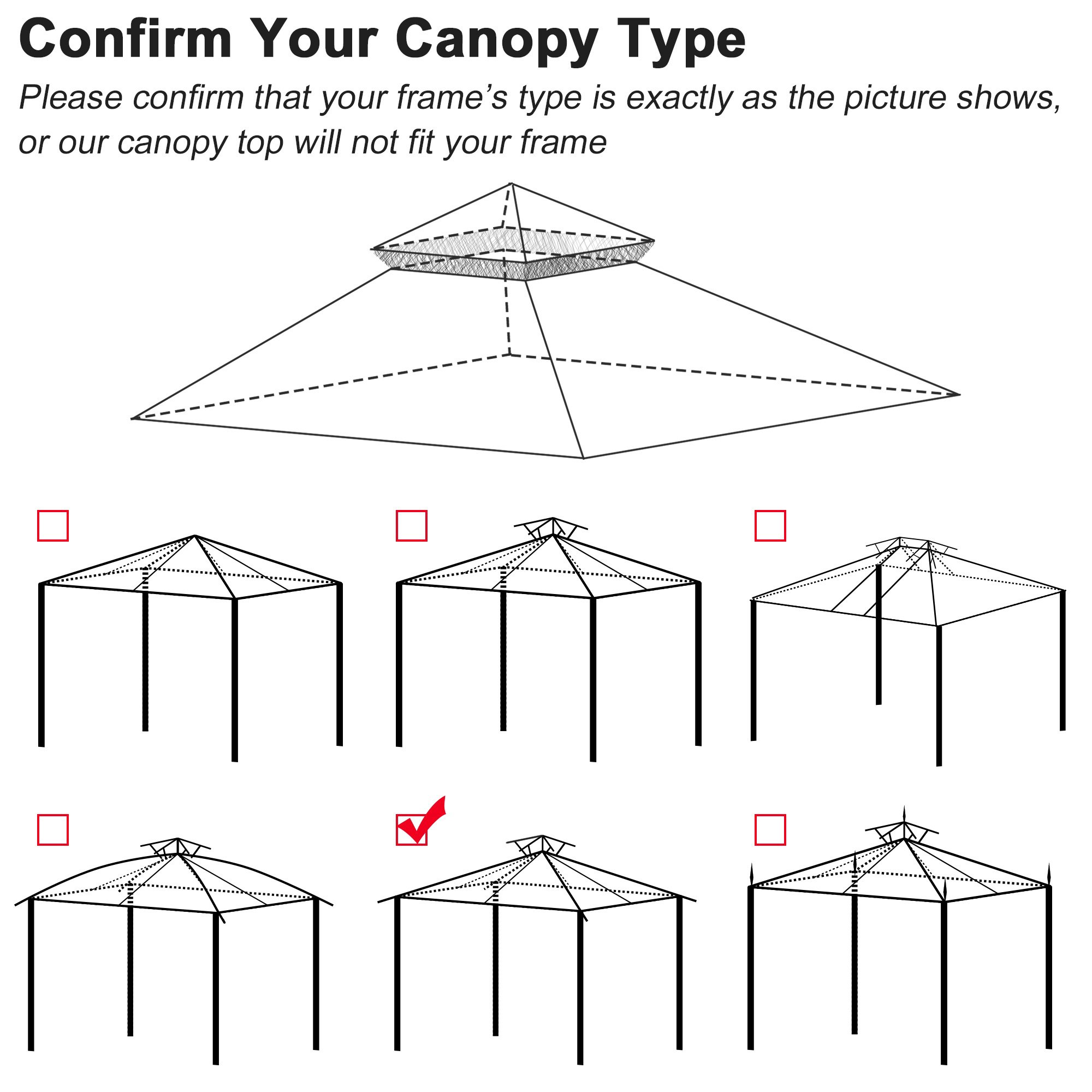 Confirm Your Canopy Type

Please confirm that your frame's type is exactly as the picture shows, or our canopy top will not fit your frame