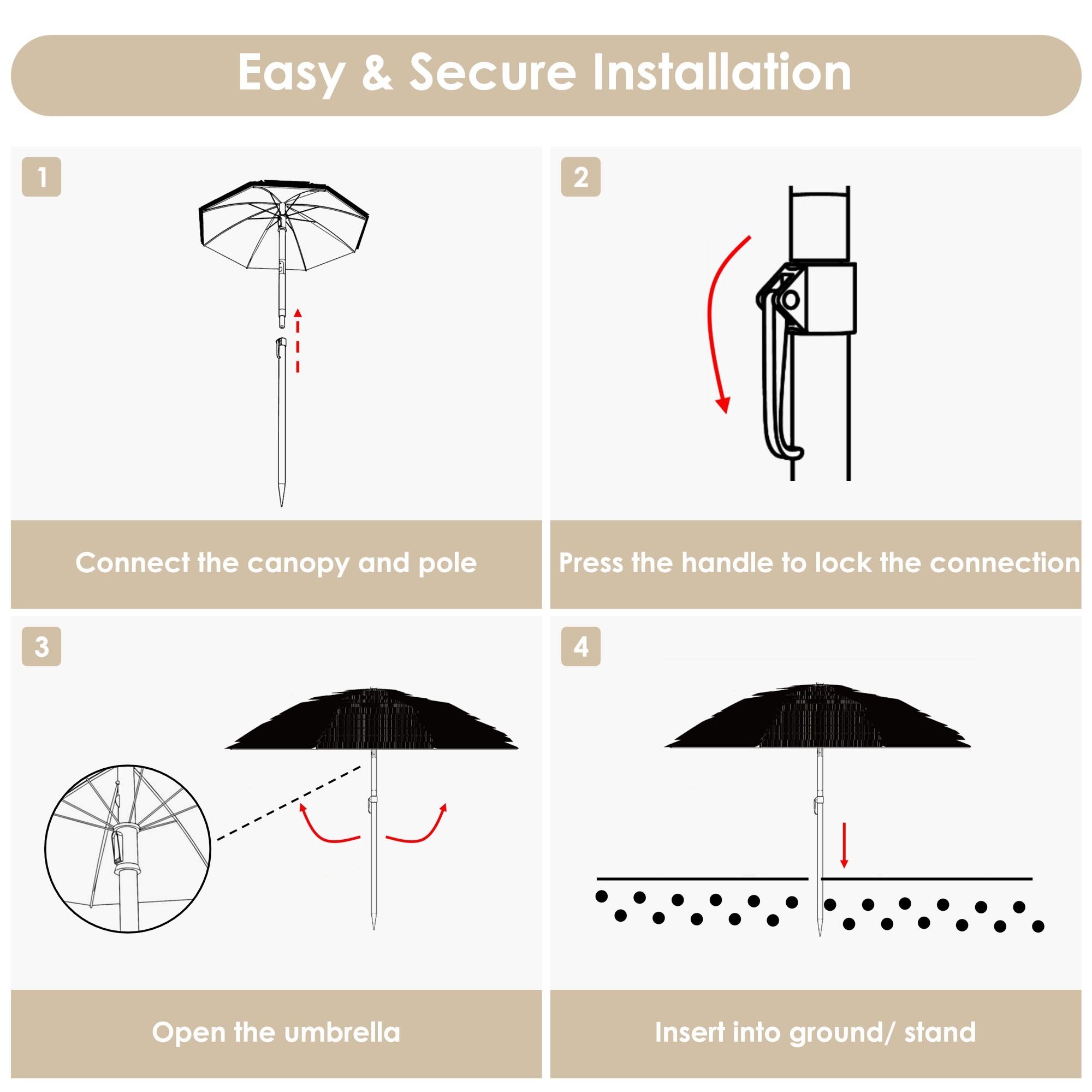 Easy & Secure Installation

1

Connect the canopy and pole

2

Press the handle to lock the connection

3

Open the umbrella

4

Insert into ground/ stand